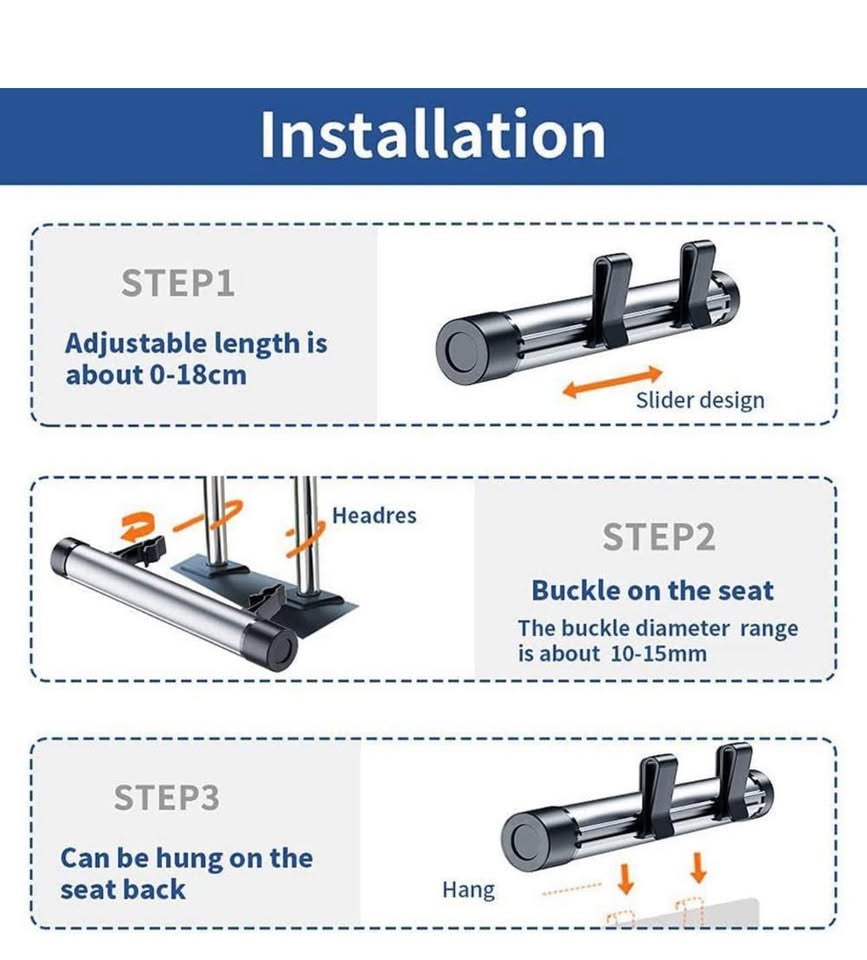 Installation

STEP1

Adjustable length is about 0-18cm

Slider design

Headres

STEP2

Buckle on the seat

The buckle diameter range is about 10-15mm

STEP3

Can be hung on the seat back

Hang