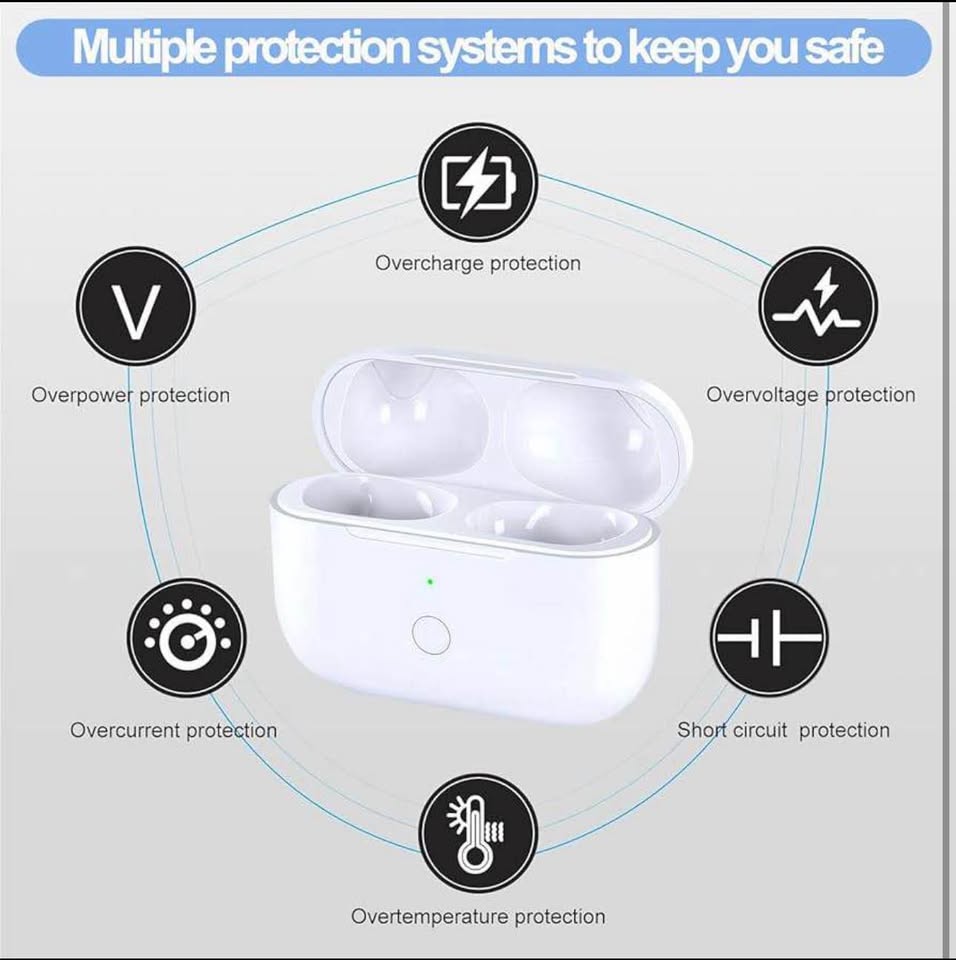 Multiple protection systems to keep you safe

Overcharge protection

V

Overpower protection

Overvoltage protection

Overcurrent protection

Short circuit protection

Overtemperature protection