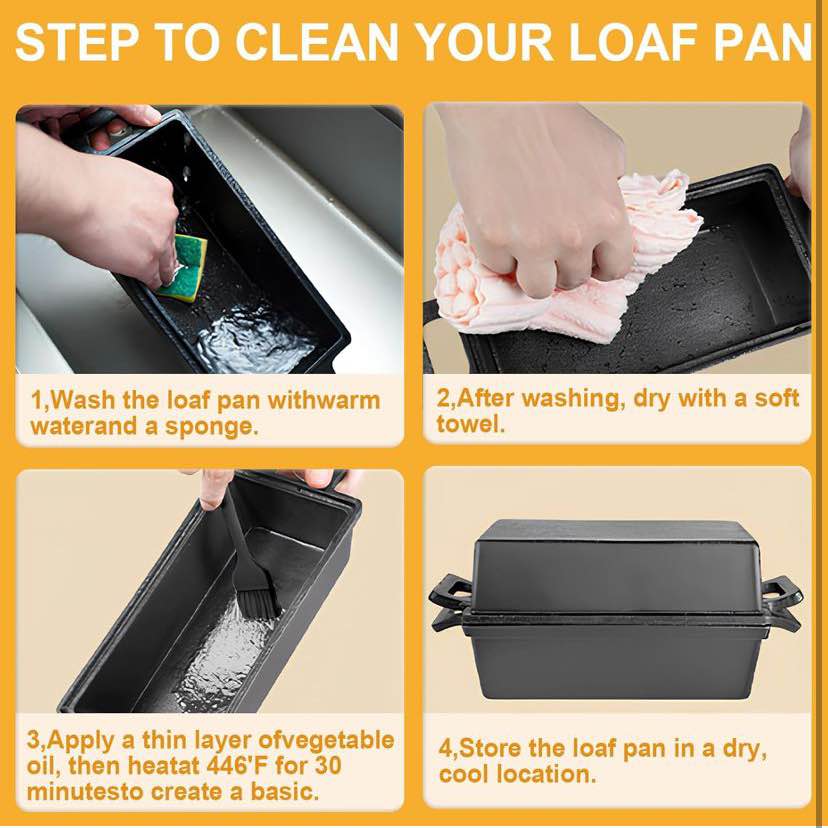 STEP TO CLEAN YOUR LOAF PAN

1,Wash the loaf pan withwarm waterand a sponge.

2,After washing, dry with a soft towel.

3,Apply a thin layer ofvegetable oil, then heatat 446'F for 30 minutesto create a basic.

4,Store the loaf pan in a dry, cool location.