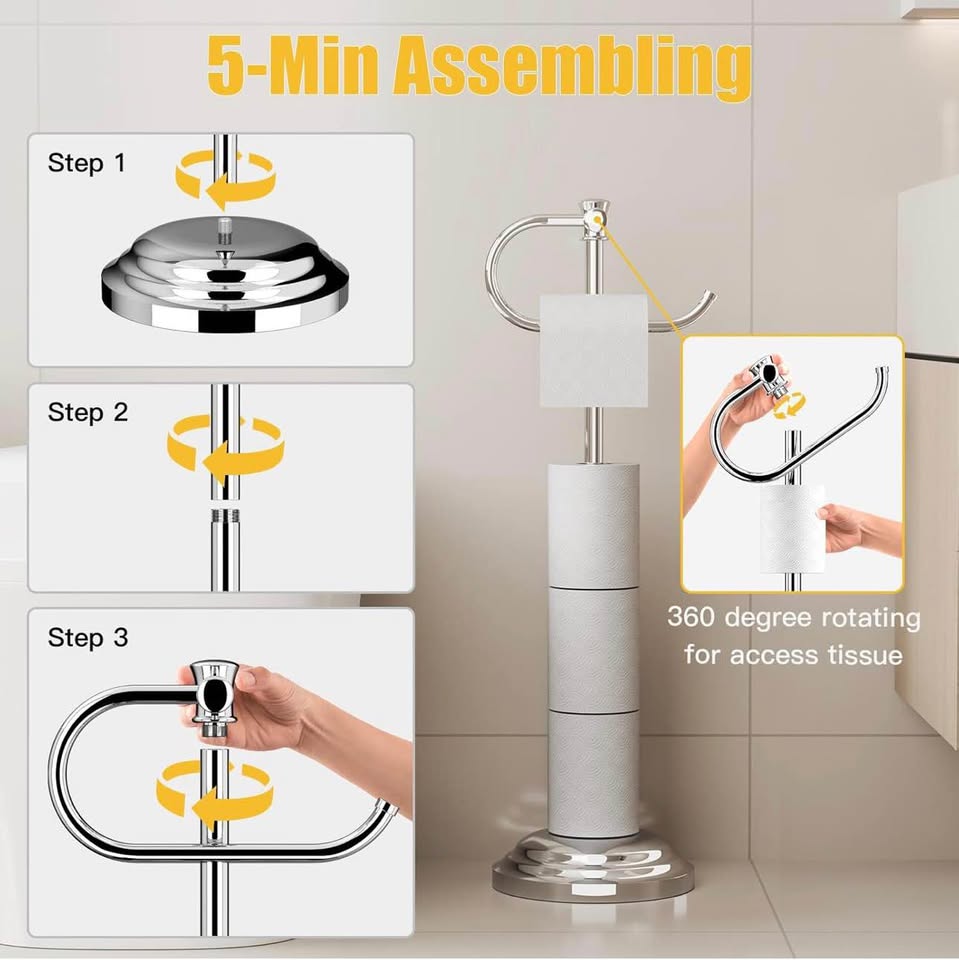 5-Min Assembling

Step 1

Step 2

Step 3

360 degree rotating for access tissue