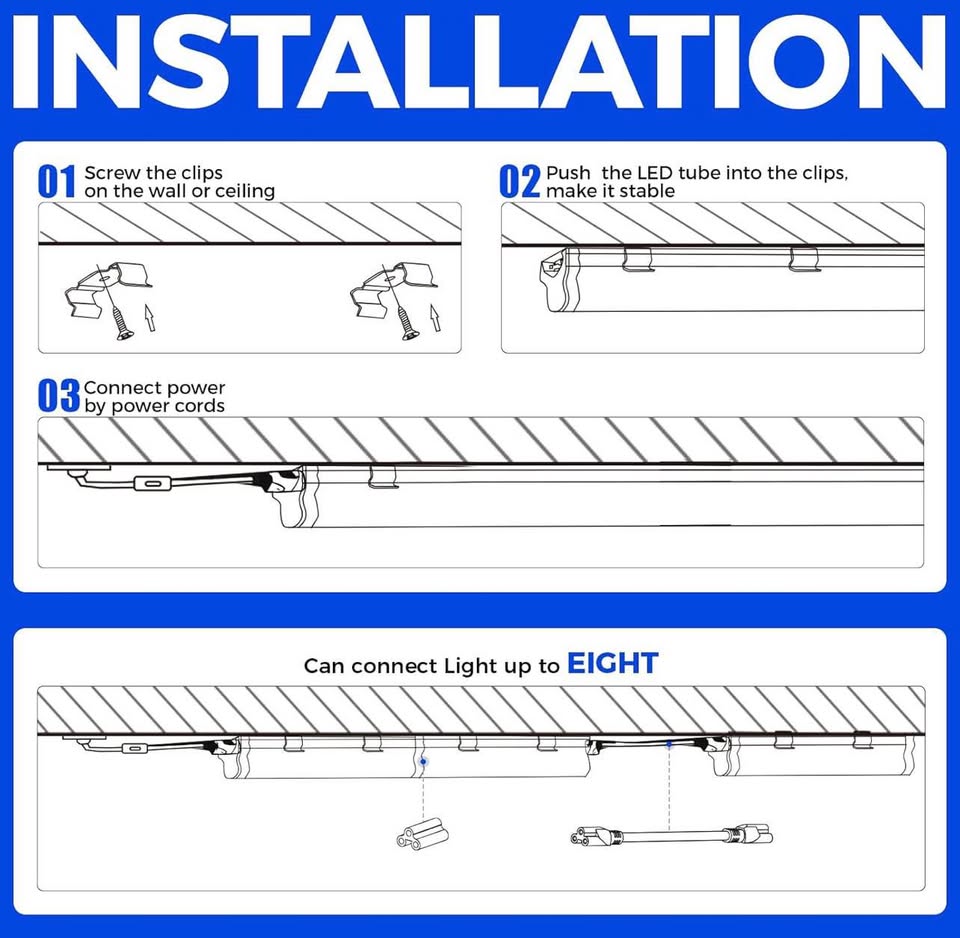 INSTALLATION

01 Screw the clips on the wall or ceiling

02 Push the LED tube into the clips, make it stable

03 Connect power by power cords

Can connect Light up to EIGHT