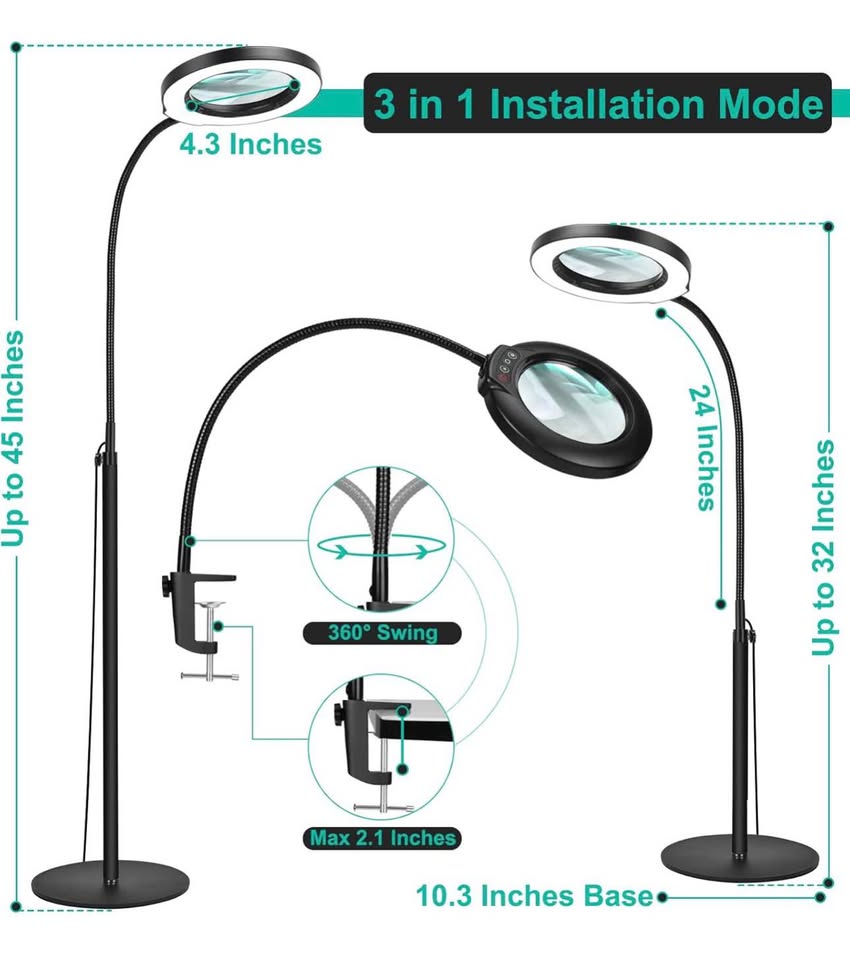 3 in 1 Installation Mode

4.3 Inches

Up to 45 Inches

24 Inches

Up to 32 Inches

360° Swing

Max 2.1 Inches

10.3 Inches Base