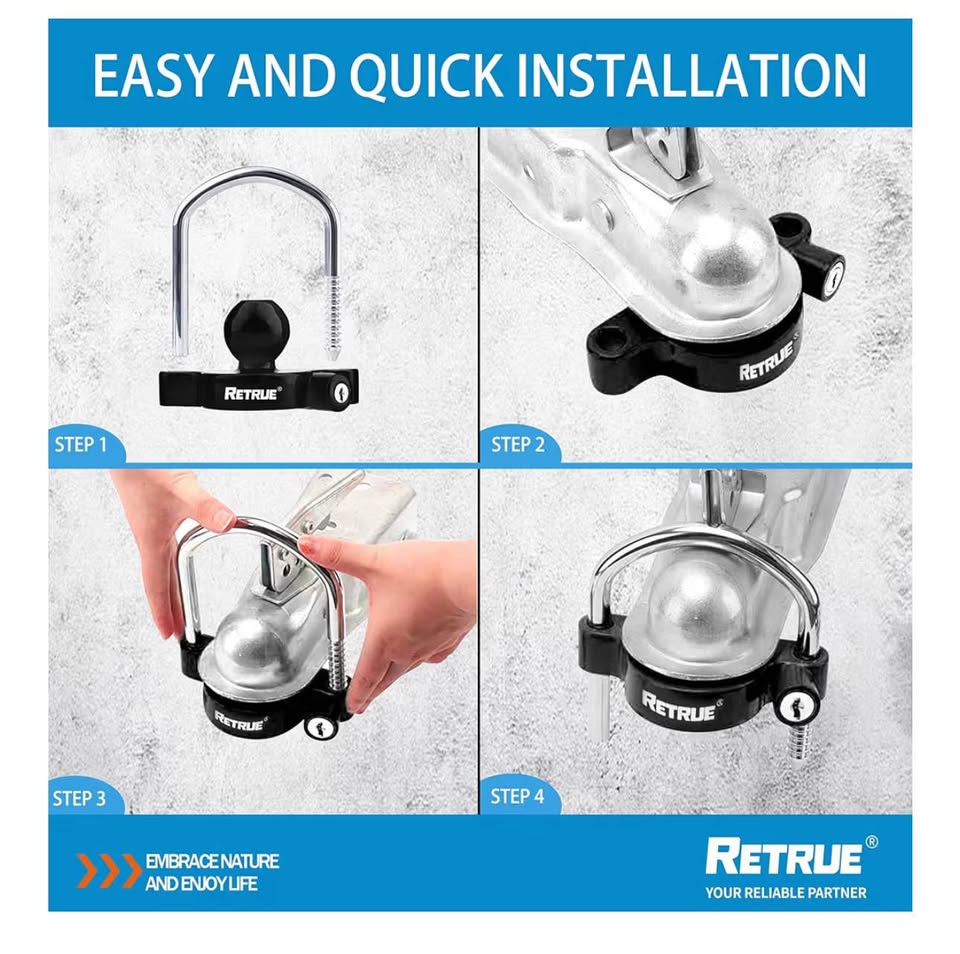 EASY AND QUICK INSTALLATION

RETRUE®

STEP 1

RETRUE®

STEP 2

RETRUE®

STEP 3

RETRUE®

STEP 4

EMBRACE NATURE AND ENJOY LIFE

RETRUE®
YOUR RELIABLE PARTNER