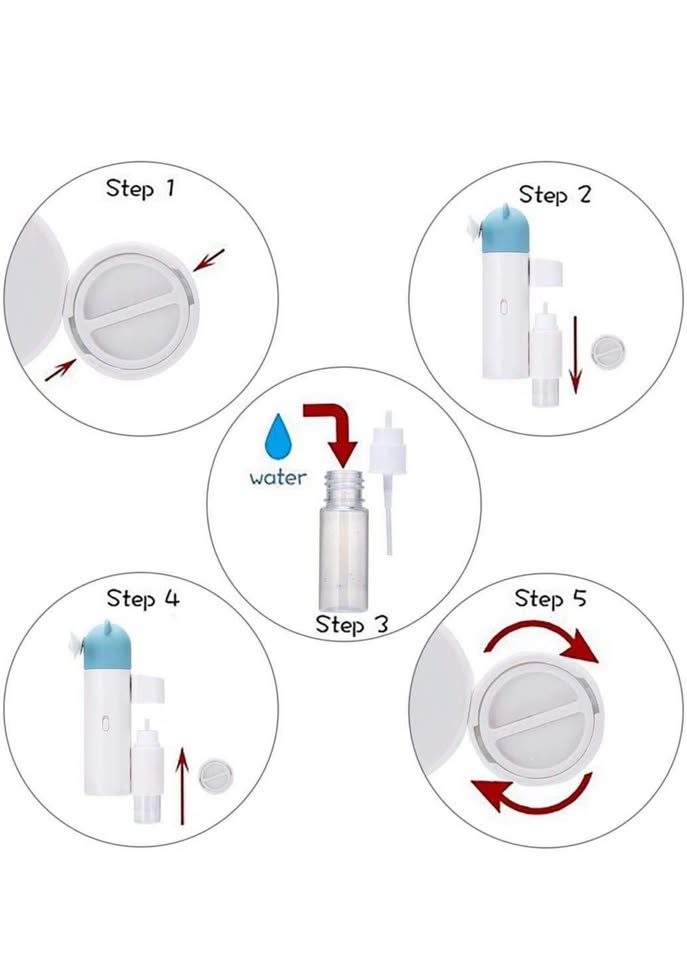 Step 1

Step 2

water

Step 3

Step 4

Step 5