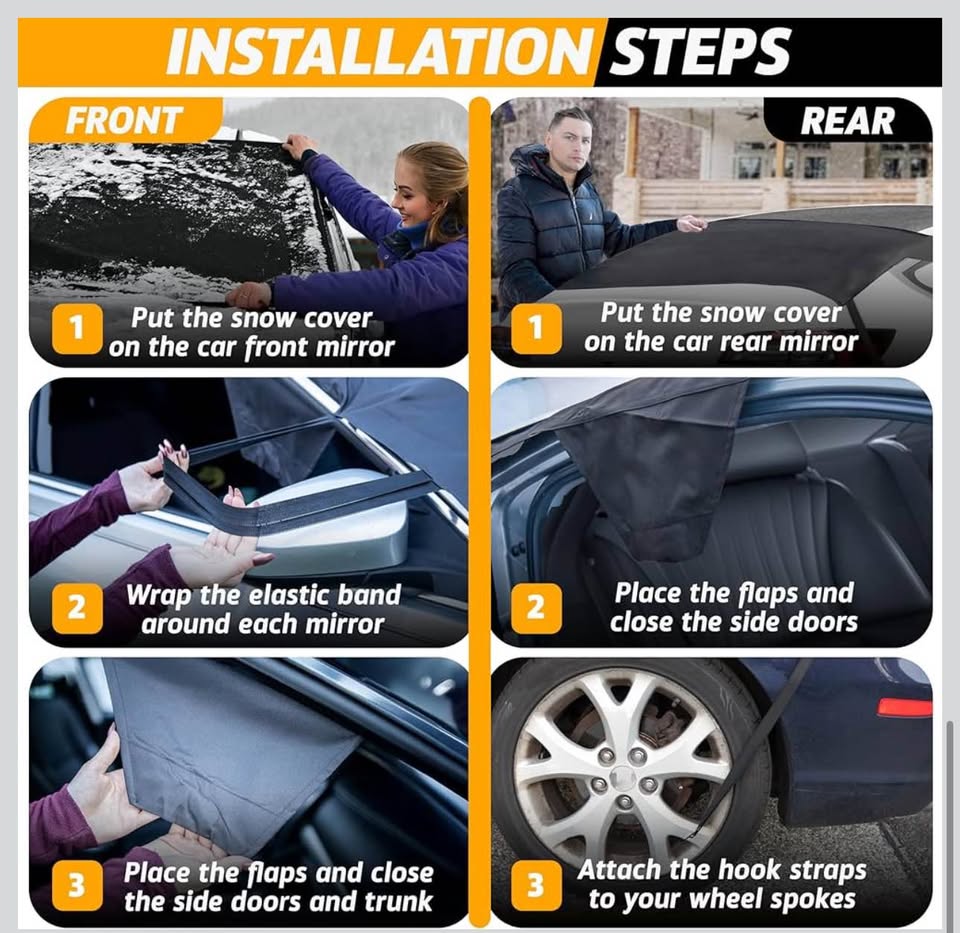 INSTALLATION STEPS

FRONT

1 Put the snow cover on the car front mirror

2 Wrap the elastic band around each mirror

3 Place the flaps and close the side doors and trunk

REAR

1 Put the snow cover on the car rear mirror

2 Place the flaps and close the side doors

3 Attach the hook straps to your wheel spokes