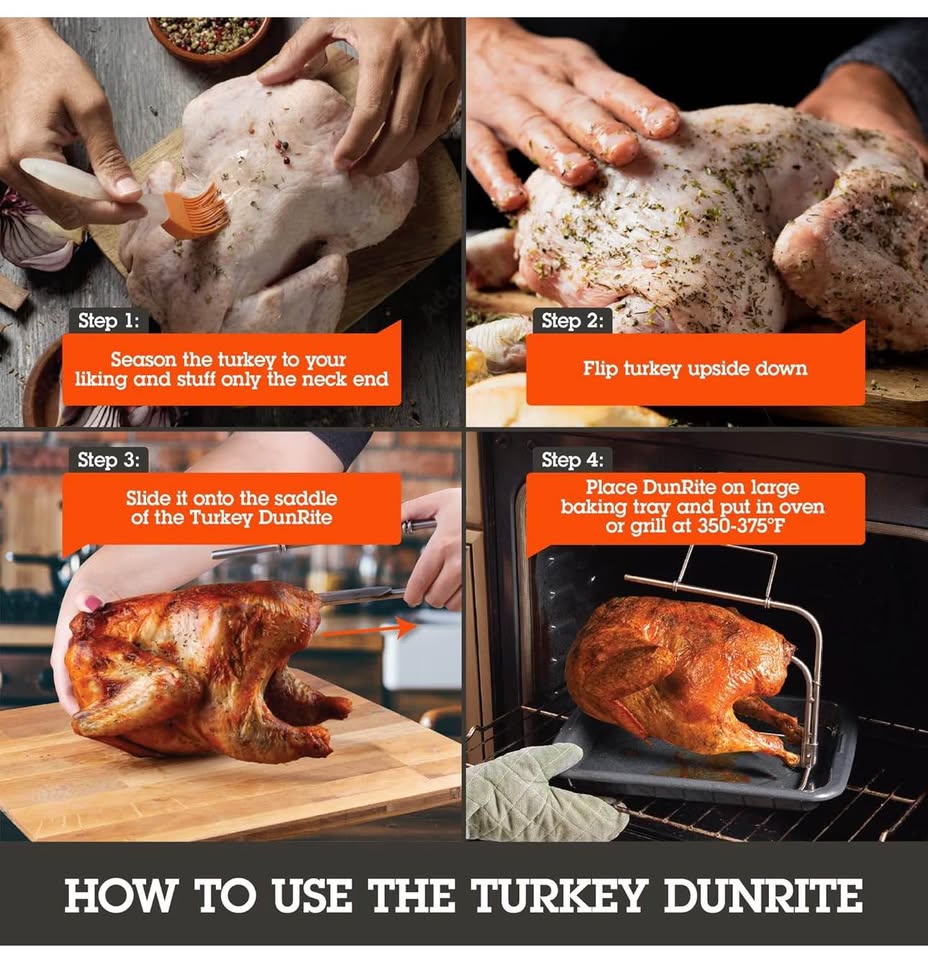 Step 1:
Season the turkey to your liking and stuff only the neck end

Step 2:
Flip turkey upside down

Step 3:
Slide it onto the saddle of the Turkey DunRite

Step 4:
Place DunRite on large baking tray and put in oven or grill at 350-375°F

HOW TO USE THE TURKEY DUNRITE