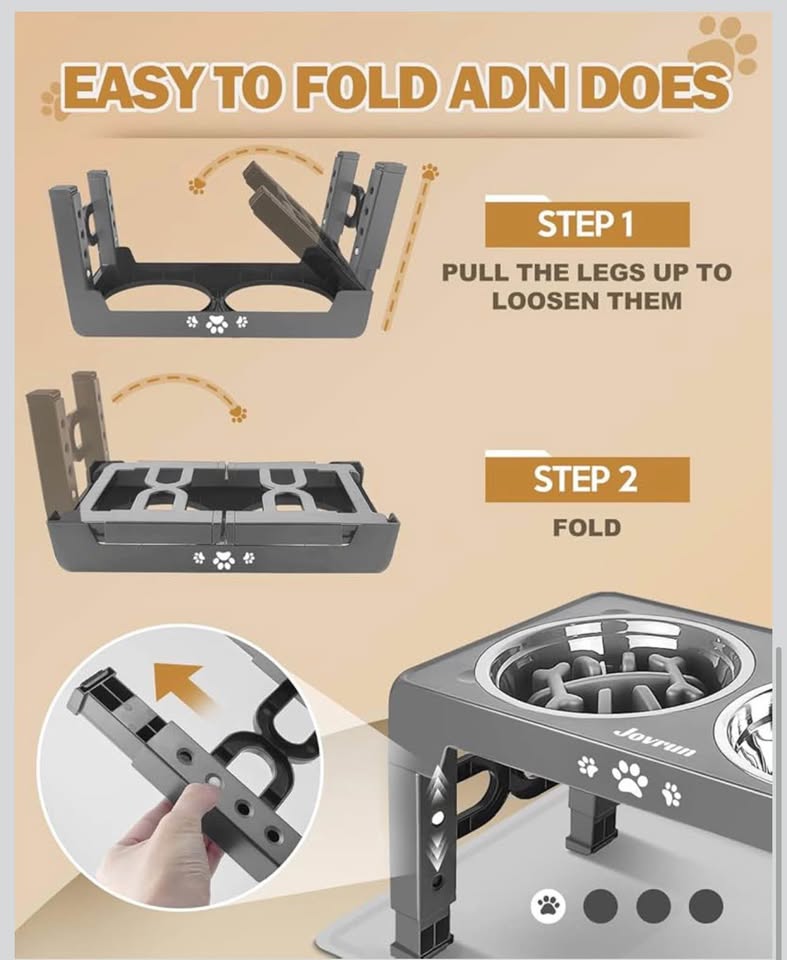 EASY TO FOLD ADN DOES

STEP 1

PULL THE LEGS UP TO LOOSEN THEM

STEP 2

FOLD

Jovrun