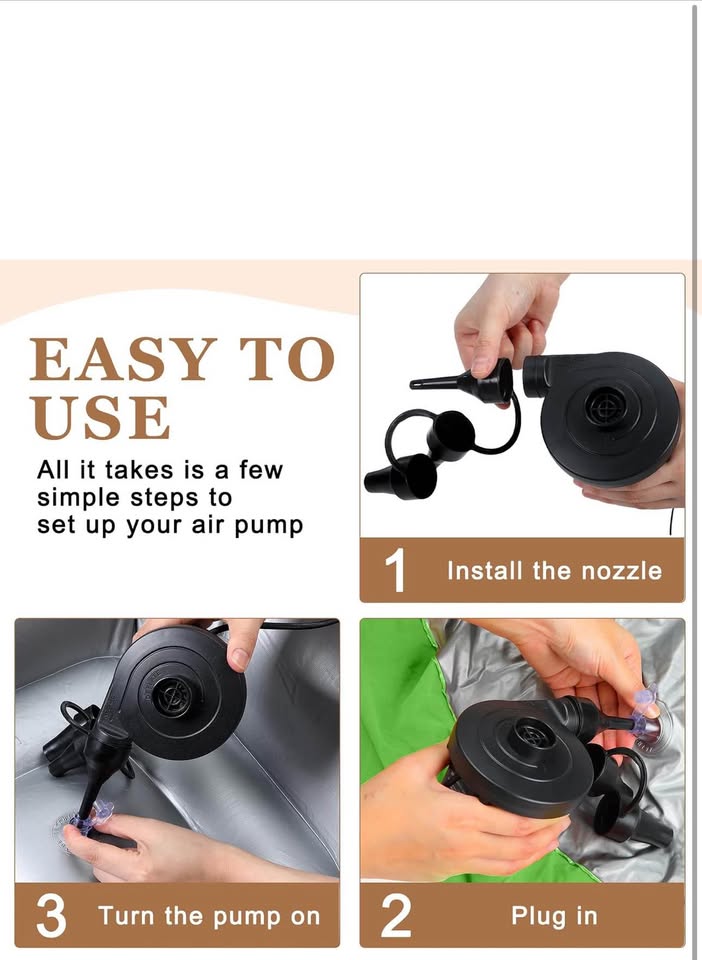 EASY TO USE

All it takes is a few simple steps to set up your air pump

1 Install the nozzle

3 Turn the pump on

2 Plug in