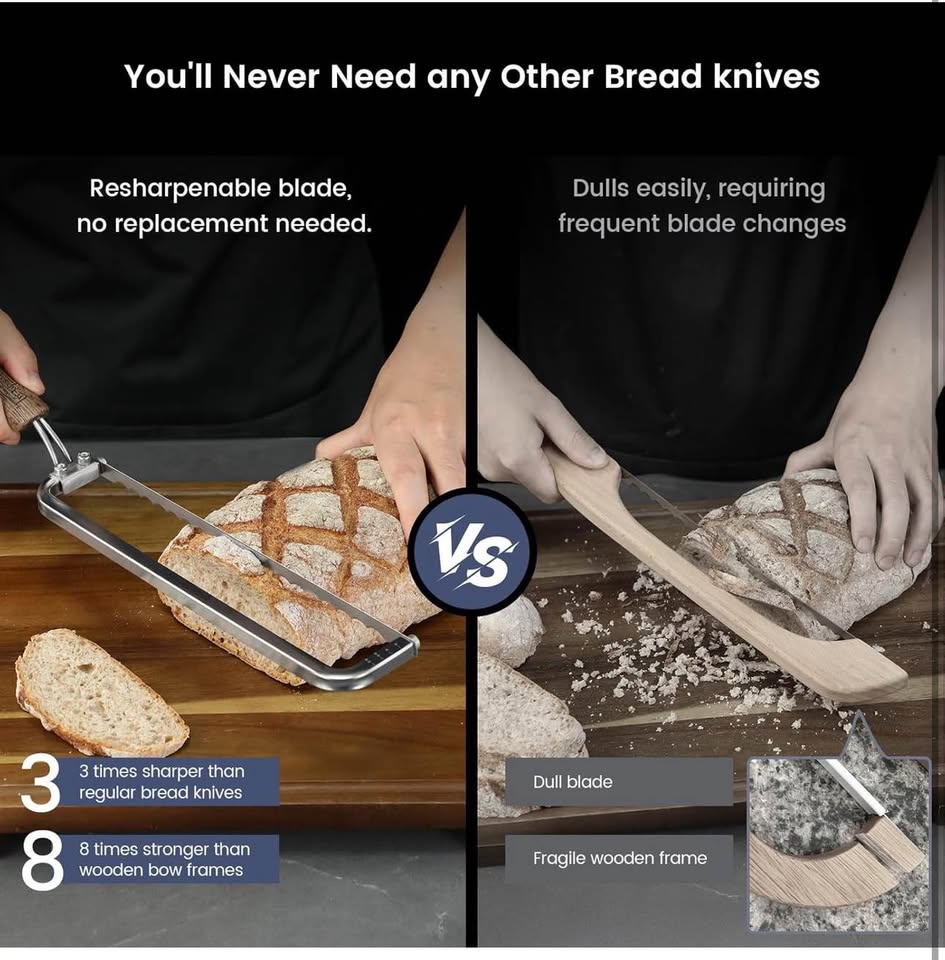 You'll Never Need any Other Bread knives

Resharpenable blade, no replacement needed.

3 3 times sharper than regular bread knives

8 8 times stronger than wooden bow frames

VS

Dulls easily, requiring frequent blade changes

Dull blade

Fragile wooden frame