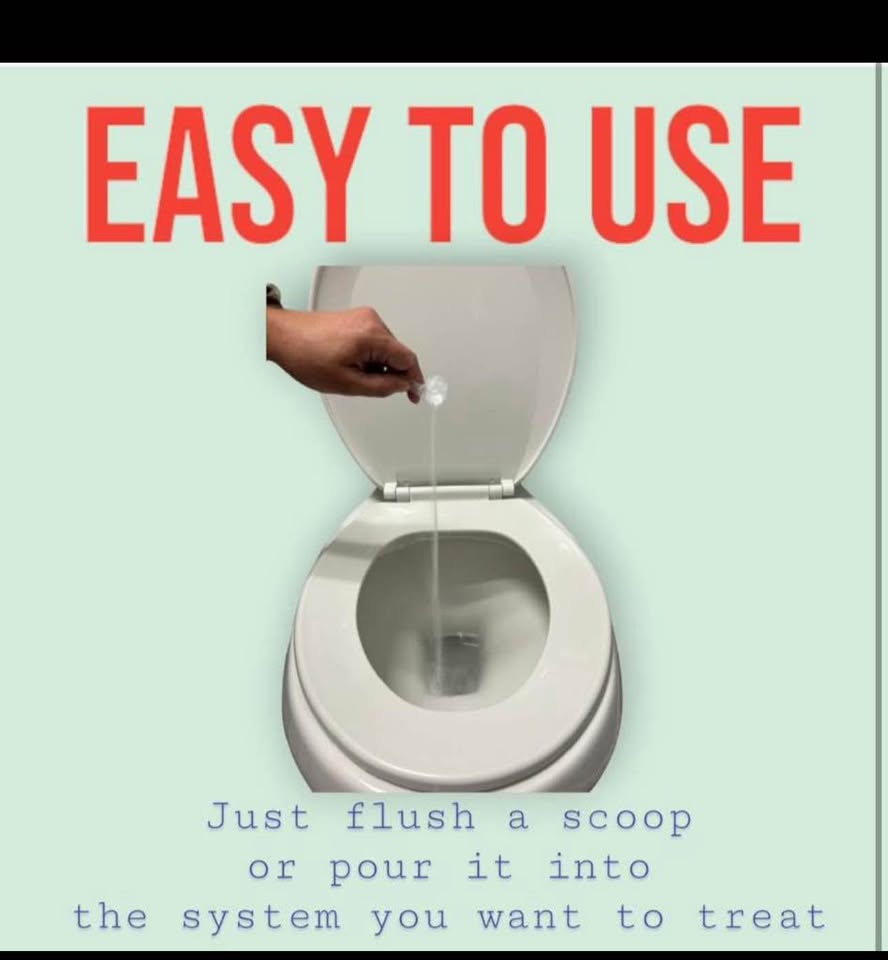 EASY TO USE

Just flush a scoop or pour it into the system you want to treat