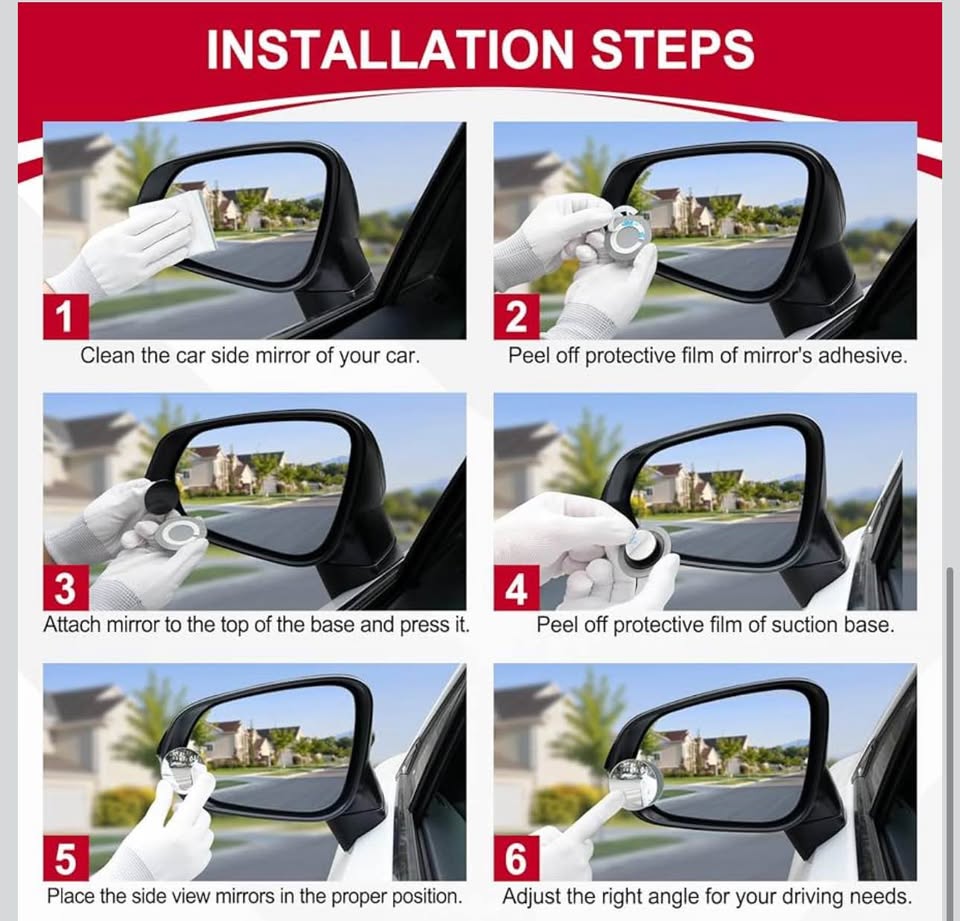 INSTALLATION STEPS

1
Clean the car side mirror of your car.

2
Peel off protective film of mirror's adhesive.

3
Attach mirror to the top of the base and press it.

4
Peel off protective film of suction base.

5
Place the side view mirrors in the proper position.

6
Adjust the right angle for your driving needs.